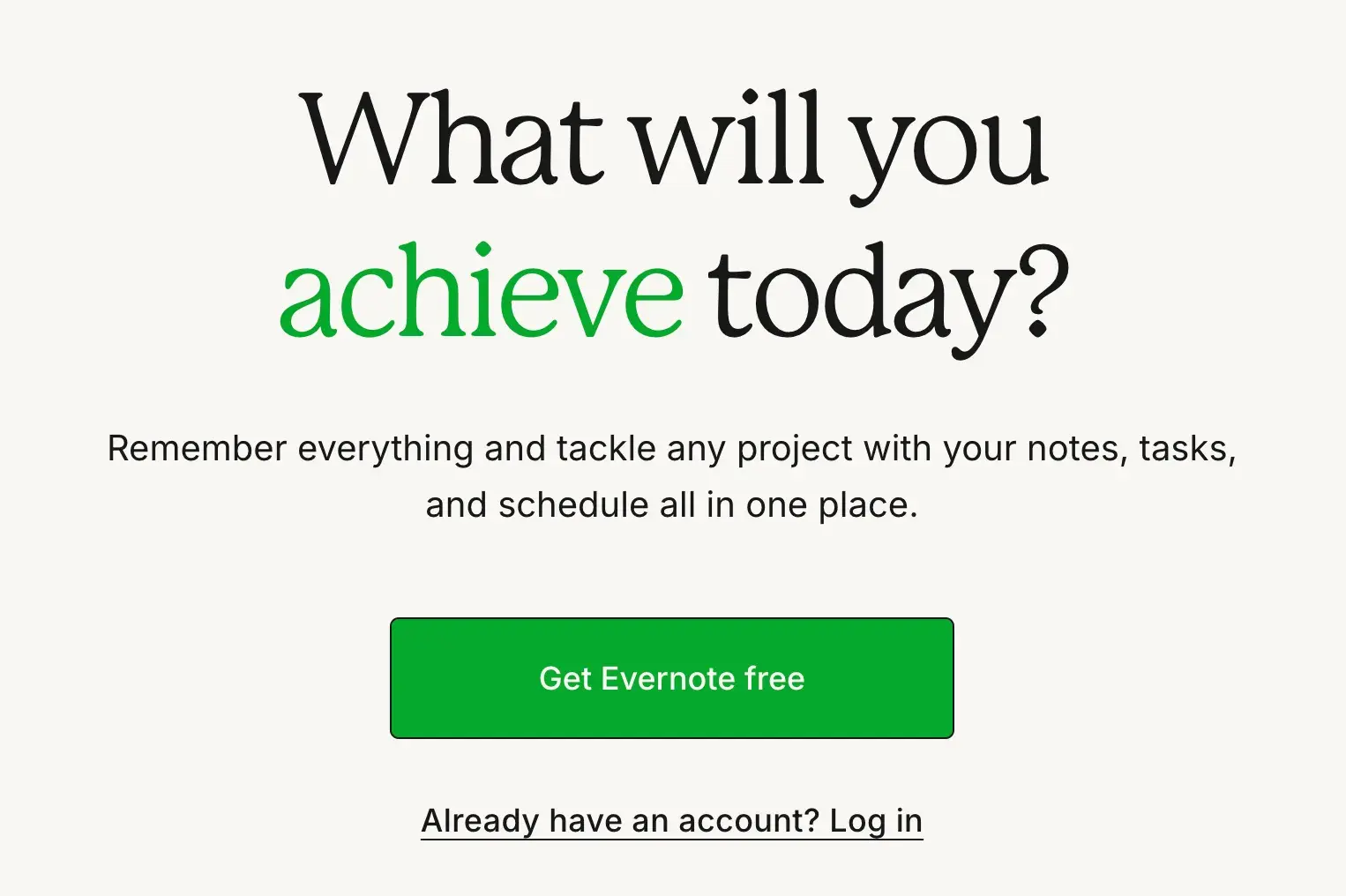 What will you achieve today?

Remember everything and tackle any project with your notes, tasks, and schedule all in one place.

Get Evernote free

Already have an account? Log in